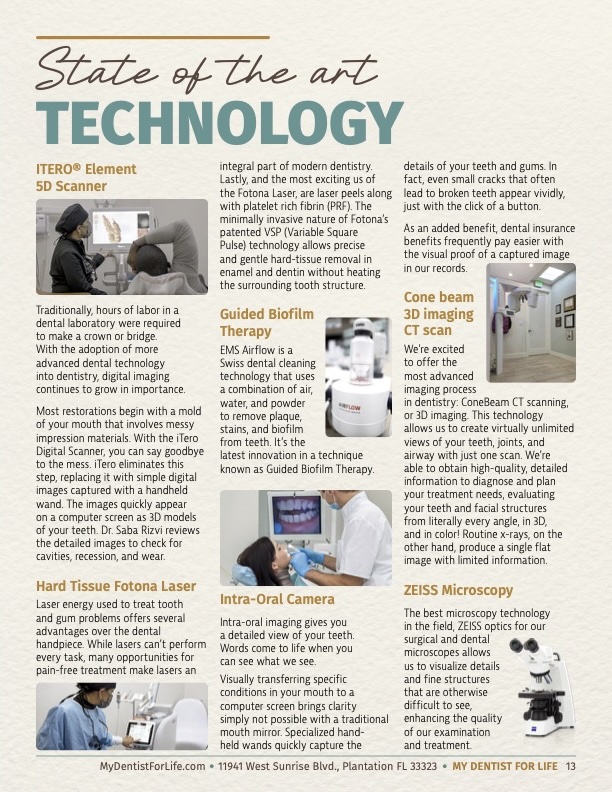 State of the art
TECHNOLOGY

ITERO® Element 5D Scanner

Traditionally, hours of labor in a dental laboratory were required to make a crown or bridge. With the adoption of more advanced dental technology into dentistry, digital imaging continues to grow in importance.

Most restorations begin with a mold of your mouth that involves messy impression materials. With the iTero Digital Scanner, you can say goodbye to the mess. iTero eliminates this step, replacing it with simple digital images captured with a handheld wand. The images quickly appear on a computer screen as 3D models of your teeth. Dr. Saba Rizvi reviews the detailed images to check for cavities, recession, and wear.

Hard Tissue Fotona Laser

Laser energy used to treat tooth and gum problems offers several advantages over the dental handpiece. While lasers can't perform every task, many opportunities for pain-free treatment make lasers an integral part of modern dentistry. Lastly, and the most exciting us of the Fotona Laser, are laser peels along with platelet rich fibrin (PRF). The minimally invasive nature of Fotona's patented VSP (Variable Square Pulse) technology allows precise and gentle hard-tissue removal in enamel and dentin without heating the surrounding tooth structure.

Guided Biofilm Therapy

EMS Airflow is a Swiss dental cleaning technology that uses a combination of air, water, and powder to remove plaque, stains, and biofilm from teeth. It's the latest innovation in a technique known as Guided Biofilm Therapy.

AIRFLOW

Intra-Oral Camera

Intra-oral imaging gives you a detailed view of your teeth. Words come to life when you can see what we see.

Visually transferring specific conditions in your mouth to a computer screen brings clarity simply not possible with a traditional mouth mirror. Specialized hand-held wands quickly capture the details of your teeth and gums. In fact, even small cracks that often lead to broken teeth appear vividly, just with the click of a button.

As an added benefit, dental insurance benefits frequently pay easier with the visual proof of a captured image in our records.

Cone beam 3D imaging CT scan

We're excited to offer the most advanced imaging process in dentistry: ConeBeam CT scanning, or 3D imaging. This technology allows us to create virtually unlimited views of your teeth, joints, and airway with just one scan. We're able to obtain high-quality, detailed information to diagnose and plan your treatment needs, evaluating your teeth and facial structures from literally every angle, in 3D, and in color! Routine x-rays, on the other hand, produce a single flat image with limited information.

ZEISS Microscopy

The best microscopy technology in the field, ZEISS optics for our surgical and dental microscopes allows us to visualize details and fine structures that are otherwise difficult to see, enhancing the quality of our examination and treatment.

MyDentistForLife.com • 11941 West Sunrise Blvd., Plantation FL 33323 • MY DENTIST FOR LIFE 13